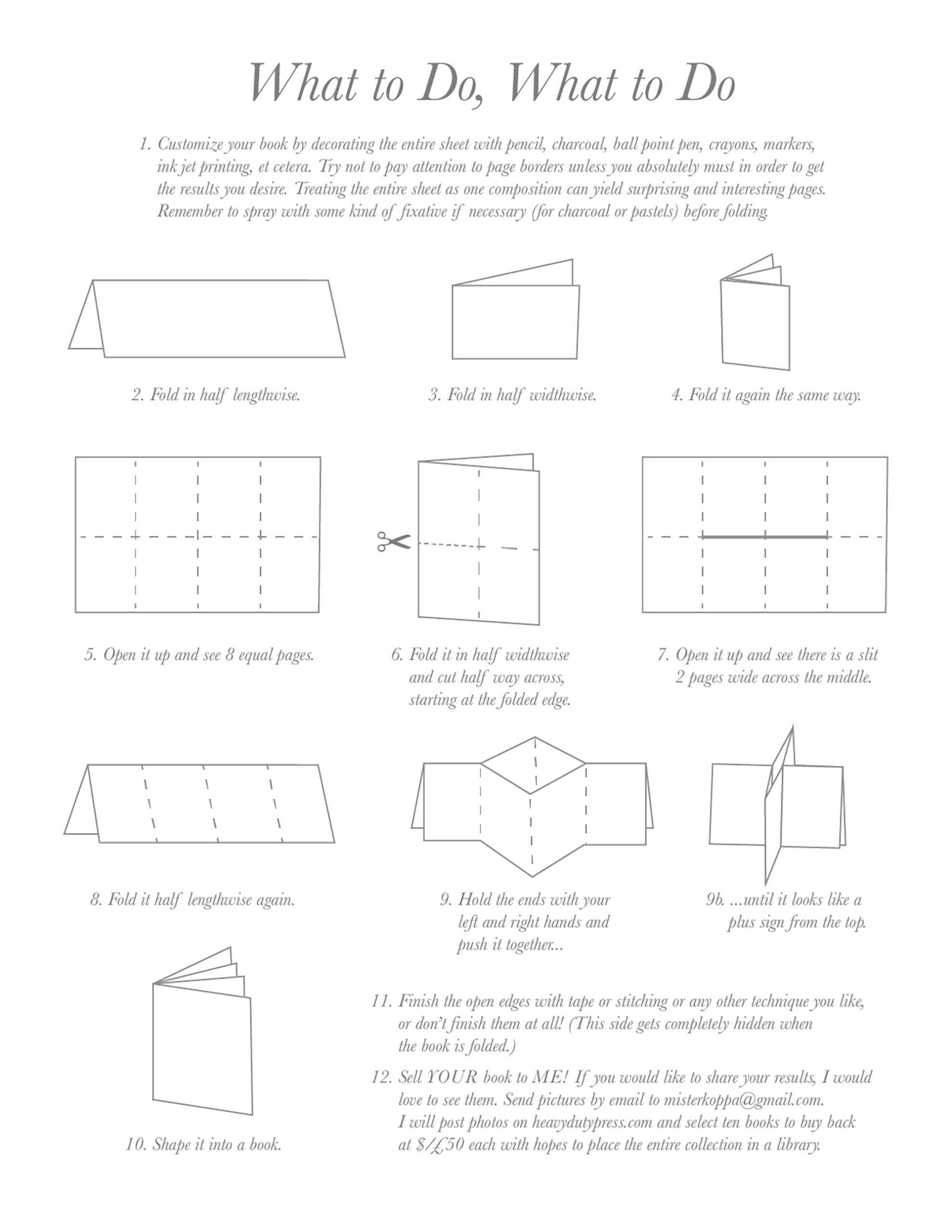 What to Do, What to Do

1. Customize your book by decorating the entire sheet with pencil, charcoal, ball point pen, crayons, markers, ink jet printing, et cetera. Try not to pay attention to page borders unless you absolutely must in order to get the results you desire. Treating the entire sheet as one composition can yield surprising and interesting pages. Remember to spray with some kind of fixative if necessary (for charcoal or pastels) before folding.

2. Fold in half lengthwise.

3. Fold in half widthwise.

4. Fold it again the same way.

5. Open it up and see 8 equal pages.

6. Fold it in half widthwise and cut half way across, starting at the folded edge.

7. Open it up and see there is a slit 2 pages wide across the middle.

8. Fold it half lengthwise again.

9. Hold the ends with your left and right hands and push it together...

9b. ...until it looks like a plus sign from the top.

10. Shape it into a book.

11. Finish the open edges with tape or stitching or any other technique you like, or don't finish them at all! (This side gets completely hidden when the book is folded.)

12. Sell YOUR book to ME! If you would like to share your results, I would love to see them. Send pictures by email to misterkoppa@gmail.com. I will post photos on heavydutypress.com and select ten books to buy back at $/£50 each with hopes to place the entire collection in a library.